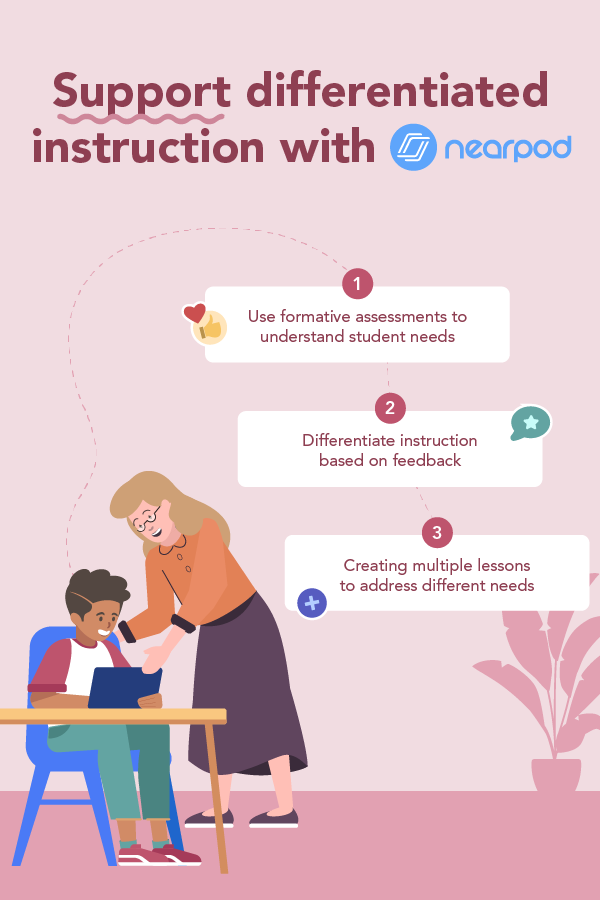 Support differentiated instruction with nearpod

1
Use formative assessments to understand student needs

2
Differentiate instruction based on feedback

3
Creating multiple lessons to address different needs